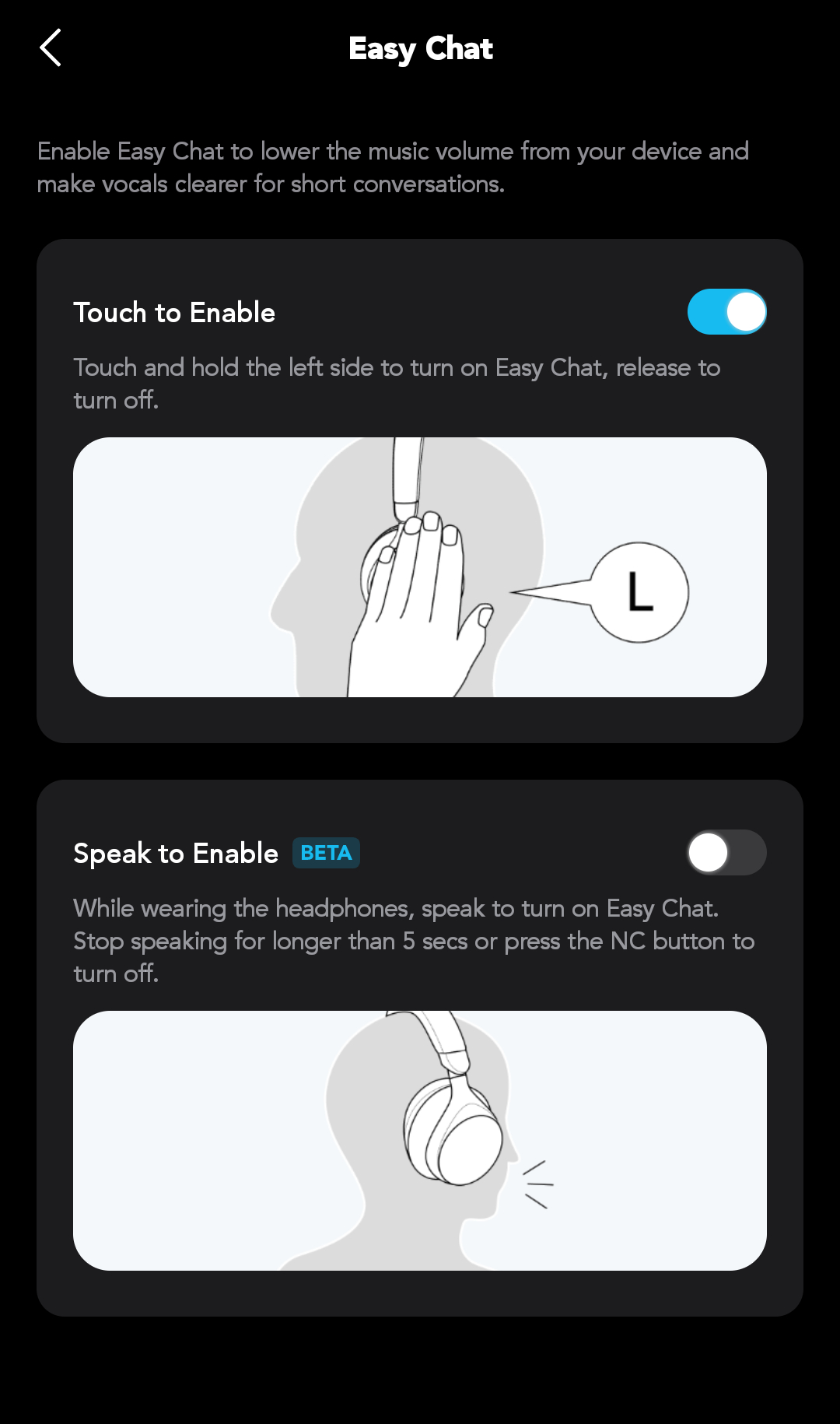 Easy Chat

Enable Easy Chat to lower the music volume from your device and make vocals clearer for short conversations.

Touch to Enable

Touch and hold the left side to turn on Easy Chat, release to turn off.

L

Speak to Enable BETA

While wearing the headphones, speak to turn on Easy Chat. Stop speaking for longer than 5 secs or press the NC button to turn off.